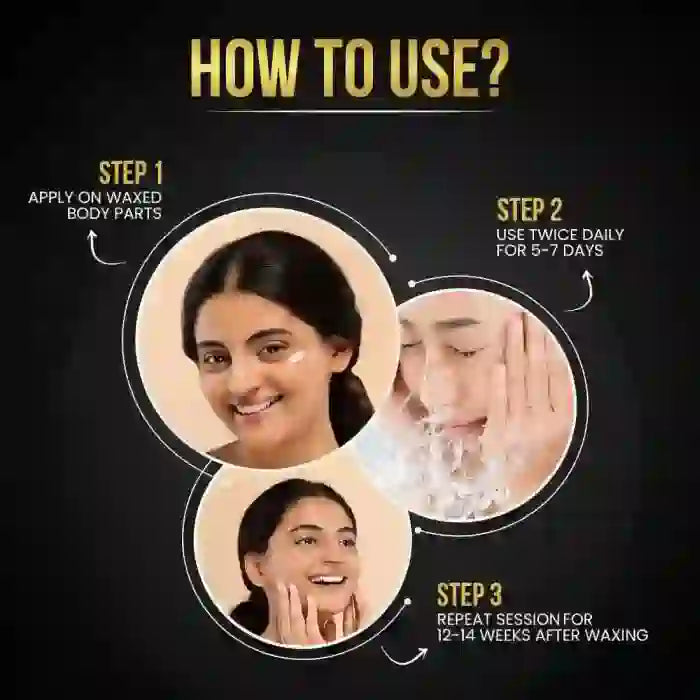 HOW TO USE?

STEP 1
APPLY ON WAXED BODY PARTS

STEP 2
USE TWICE DAILY FOR 5-7 DAYS

STEP 3
REPEAT SESSION FOR 12-14 WEEKS AFTER WAXING