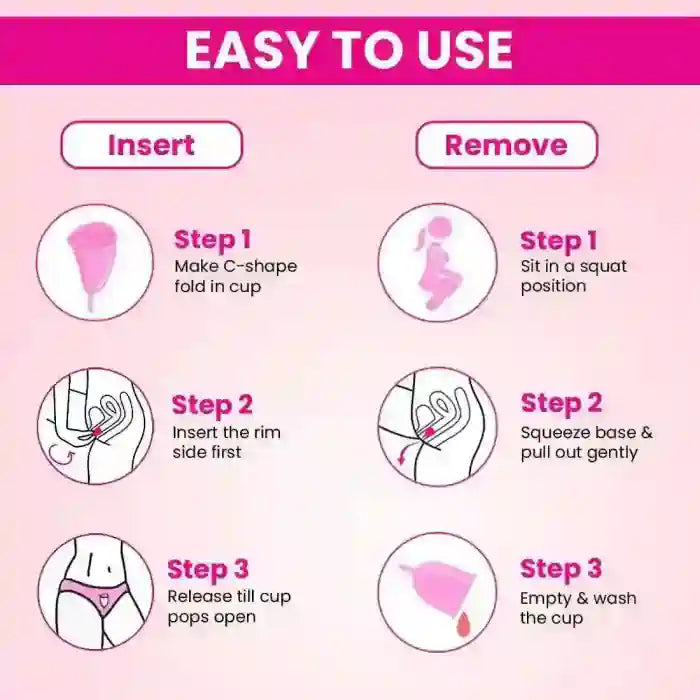 EASY TO USE

Insert

Step 1
Make C-shape fold in cup

Step 2
Insert the rim side first

Step 3
Release till cup pops open

Remove

Step 1
Sit in a squat position

Step 2
Squeeze base & pull out gently

Step 3
Empty & wash the cup