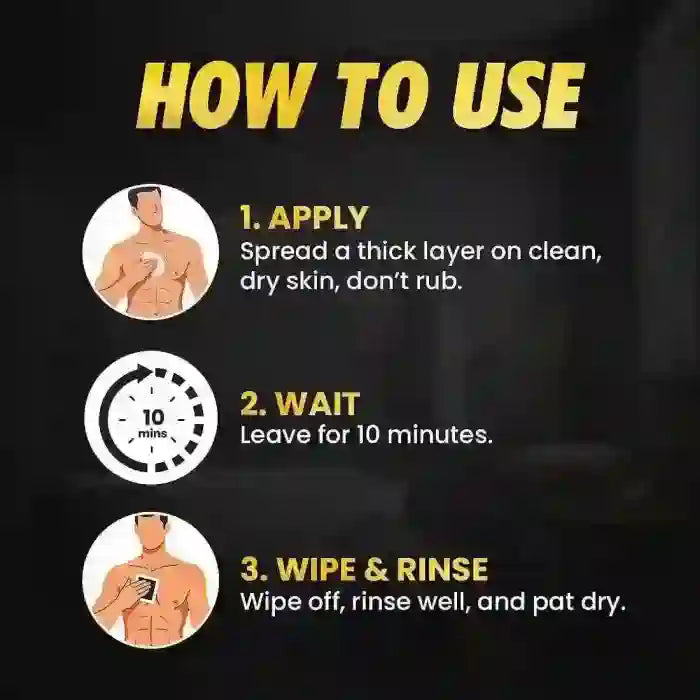 HOW TO USE

1. APPLY
Spread a thick layer on clean, dry skin, don't rub.

10 mins

2. WAIT
Leave for 10 minutes.

3. WIPE & RINSE
Wipe off, rinse well, and pat dry.